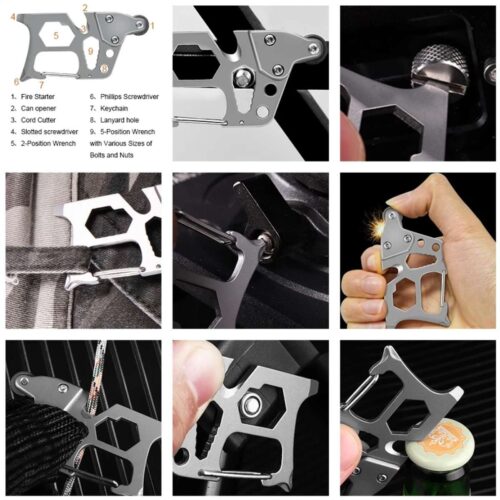 4 2 3 1 5 9 8 6 7

1. Fire Starter
2. Can opener
3. Cord Cutter
4. Slotted screwdriver
5. 2-Position Wrench

6. Phillips Screwdriver
7. Keychain
8. Lanyard hole
9. 5-Position Wrench with Various Sizes of Bolts and Nuts