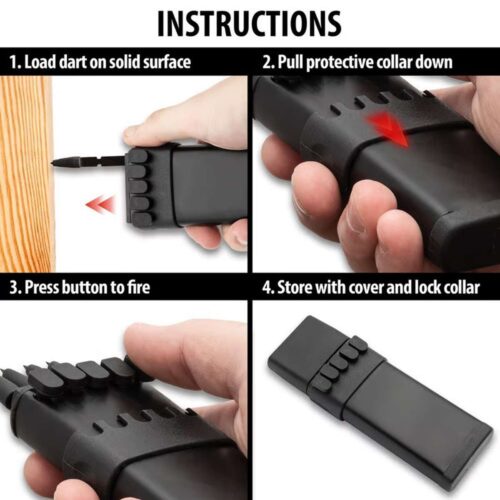 INSTRUCTIONS

1. Load dart on solid surface

2. Pull protective collar down

3. Press button to fire

4. Store with cover and lock collar